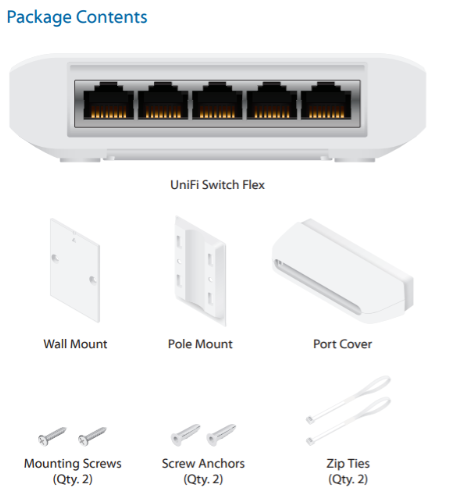 Package Contents

UniFi Switch Flex

Wall Mount

Pole Mount

Port Cover

Mounting Screws (Qty. 2)

Screw Anchors (Qty. 2)

Zip Ties (Qty. 2)